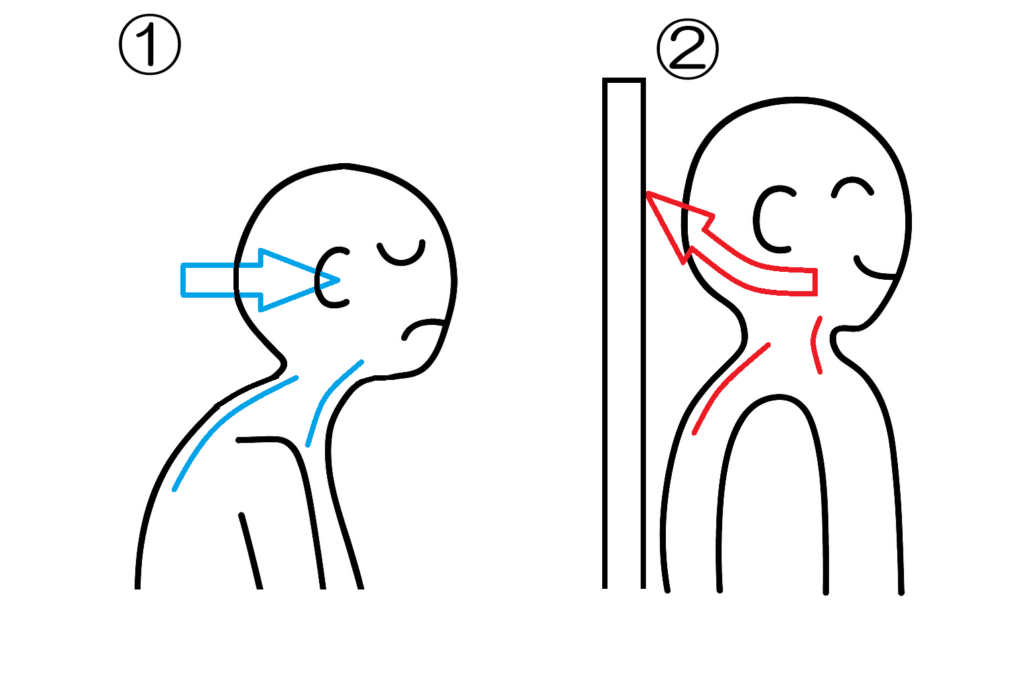 ①

②