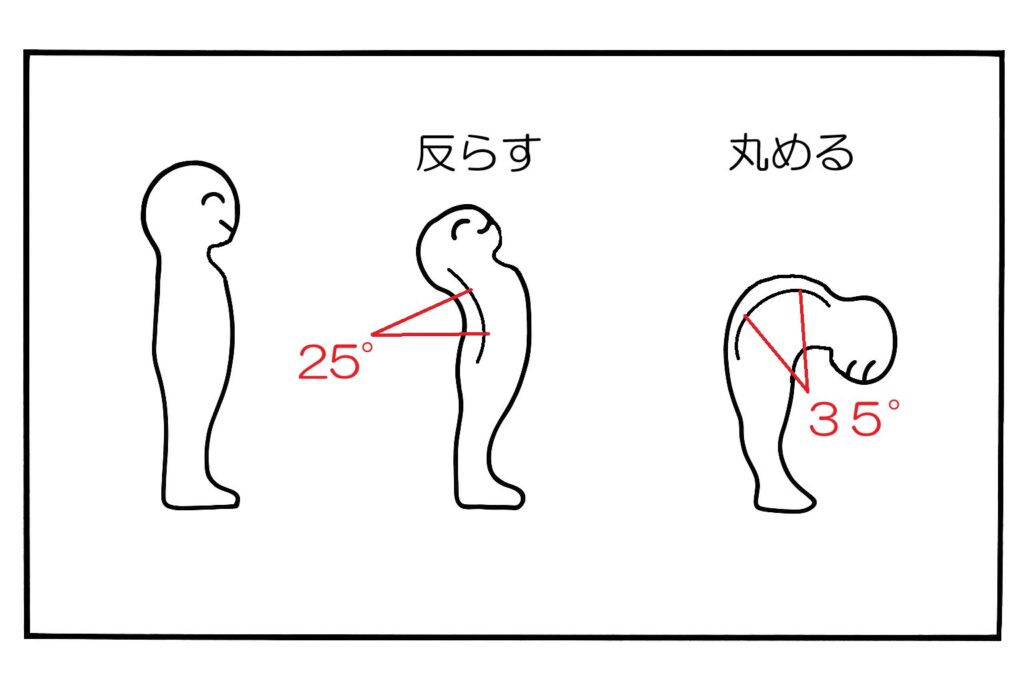 反らす

丸める

25°

35°