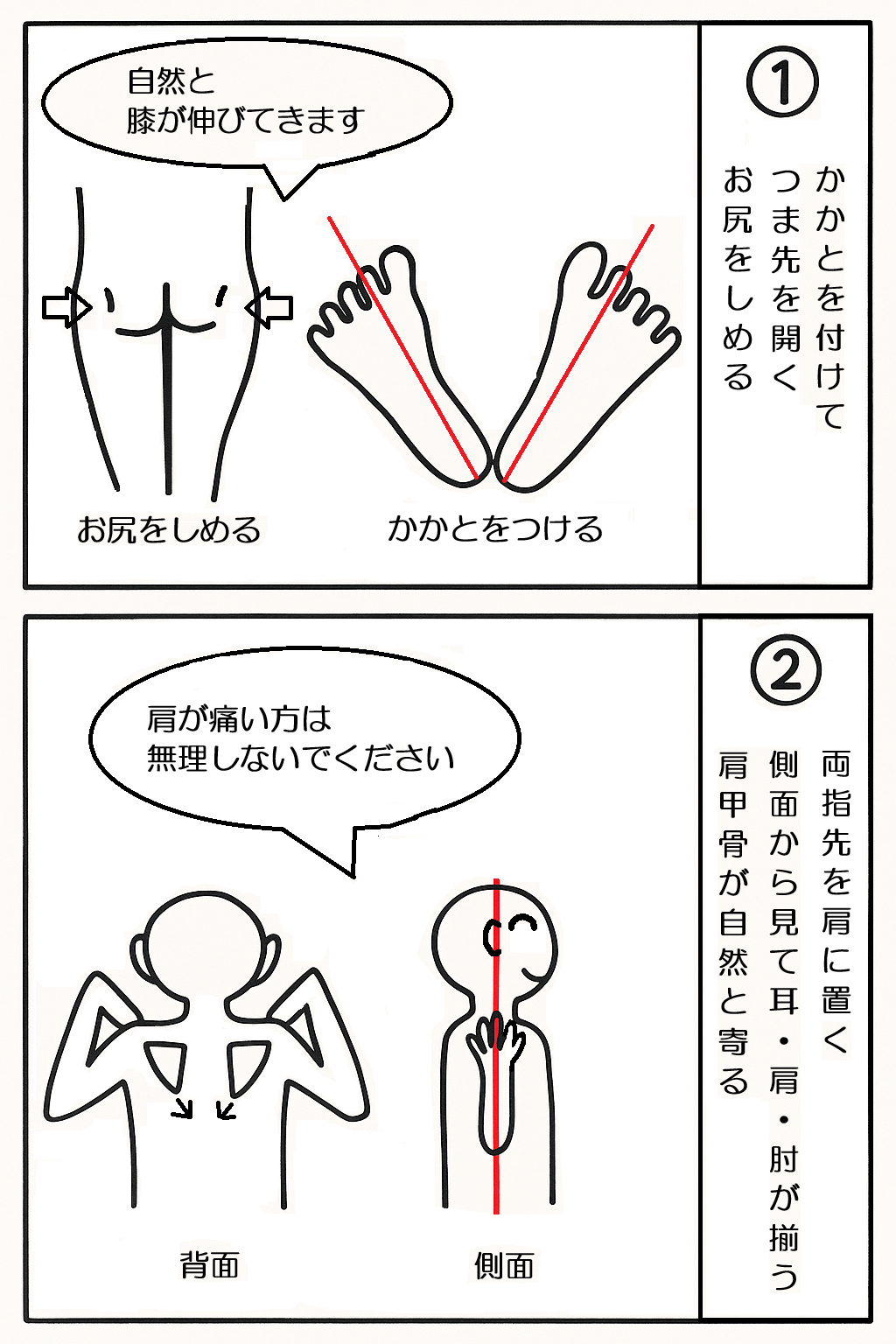 ①

かかとを付けて
つま先を開く
お尻をしめる

自然と
膝が伸びてきます

お尻をしめる

かかとをつける

②

両指先を肩に置く
側面から見て耳・肩・肘が揃う
肩甲骨が自然と寄る

肩が痛い方は
無理しないでください

背面

側面