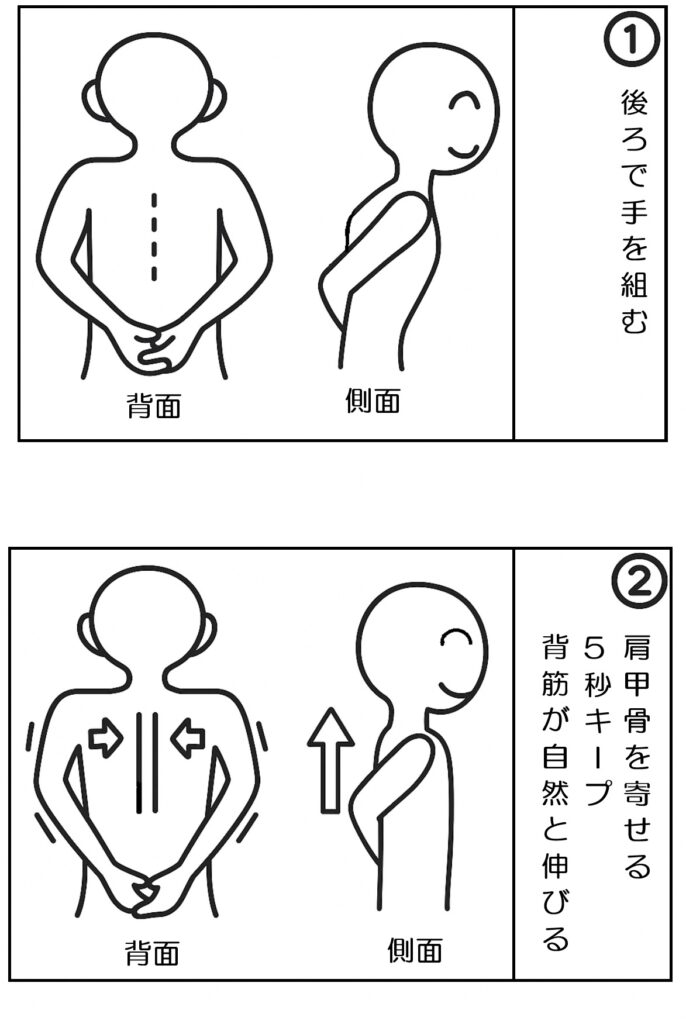 ①
後ろで手を組む

背面
側面

②
肩甲骨を寄せる
5秒キープ
背筋が自然と伸びる

背面
側面